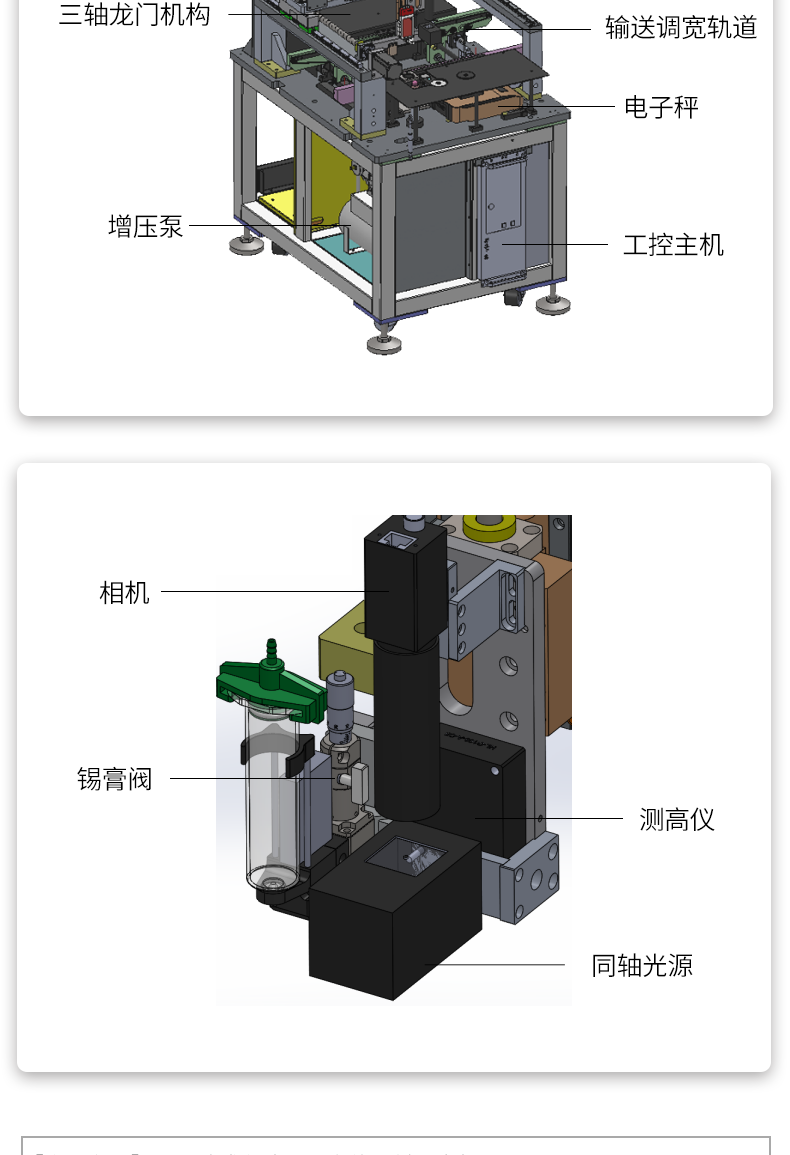 三轴龙门机构

输送调宽轨道

电子秤

增压泵

工控主机

相机

锡膏阀

测高仪

同轴光源